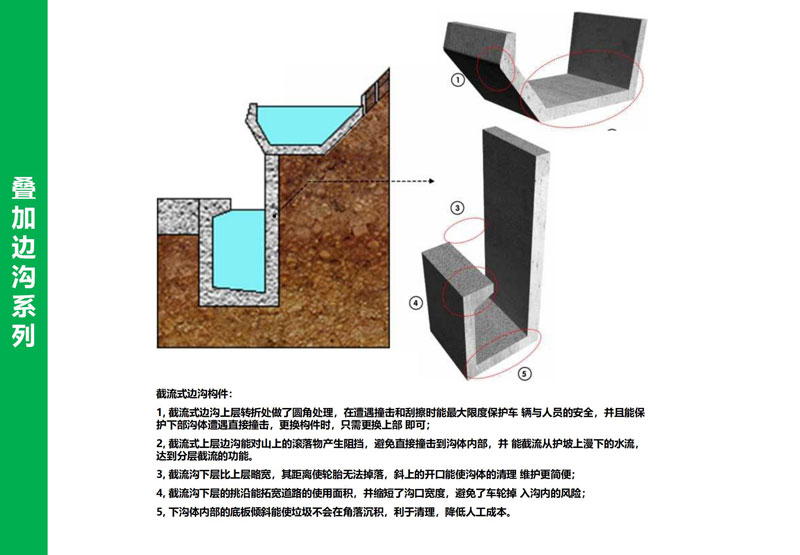 叠加边沟系列

①

③

④

⑤

截流式边沟构件：

1, 截流式边沟上层转折处做了圆角处理，在遭遇撞击和刮擦时能最大限度保护车 辆与人员的安全，并且能保护下部沟体遭遇直接撞击，更换构件时，只需更换上部 即可；

2, 截流式上层边沟能对山上的滚落物产生阻挡，避免直接撞击到沟体内部，并 能截流从护坡上漫下的水流，达到分层截流的功能。

3, 截流沟下层比上层略宽，其距离使轮胎无法掉落，斜上的开口能使沟体的清理 维护更简便；

4, 截流沟下层的挑沿能拓宽道路的使用面积，并缩短了沟口宽度，避免了车轮掉 入沟内的风险；

5, 下沟体内部的底板倾斜能使垃圾不会在角落沉积，利于清理，降低人工成本。